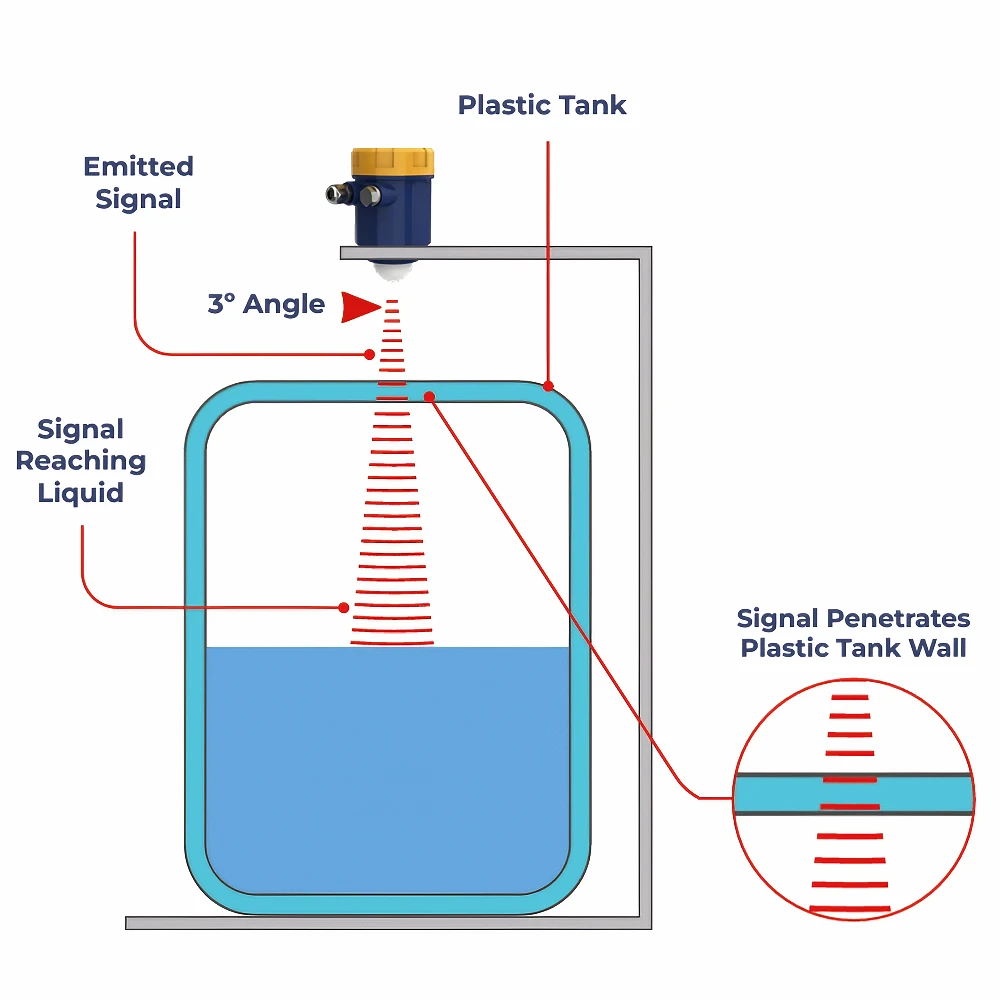 Plastic Tank

Emitted Signal

3° Angle

Signal Reaching Liquid

Signal Penetrates Plastic Tank Wall