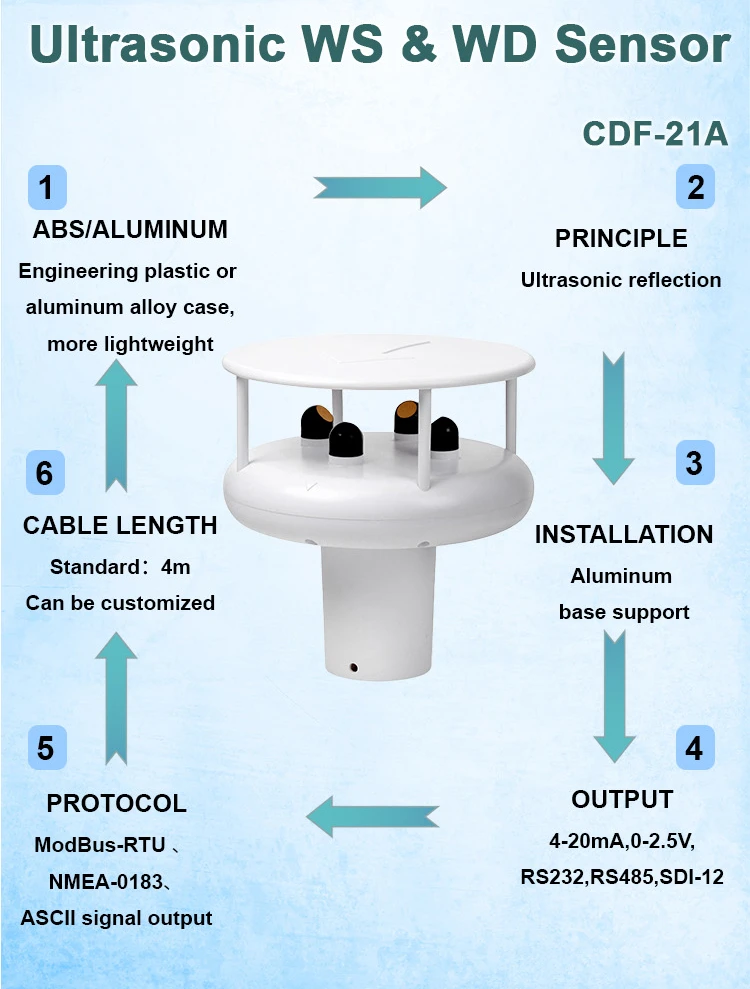 Ultrasonic WS & WD Sensor

CDF-21A

1

ABS/ALUMINUM

Engineering plastic or aluminum alloy case, more lightweight

2

PRINCIPLE

Ultrasonic reflection

3

INSTALLATION

Aluminum base support

4

OUTPUT

4-20mA,0-2.5V, RS232,RS485,SDI-12

5

PROTOCOL

ModBus-RTU 、 NMEA-0183、 ASCII signal output

6

CABLE LENGTH

Standard：4m

Can be customized