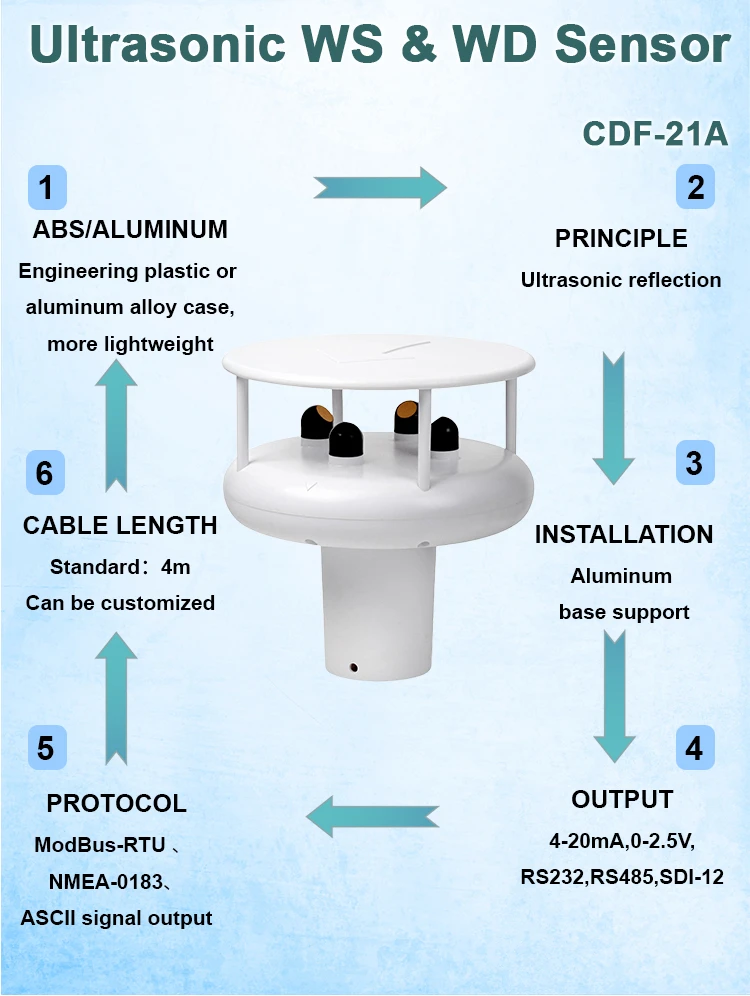 Ultrasonic WS & WD Sensor

CDF-21A

1

ABS/ALUMINUM

Engineering plastic or aluminum alloy case, more lightweight

2

PRINCIPLE

Ultrasonic reflection

3

INSTALLATION

Aluminum base support

4

OUTPUT

4-20mA,0-2.5V, RS232,RS485,SDI-12

5

PROTOCOL

ModBus-RTU 、 NMEA-0183、 ASCII signal output

6

CABLE LENGTH

Standard：4m
Can be customized