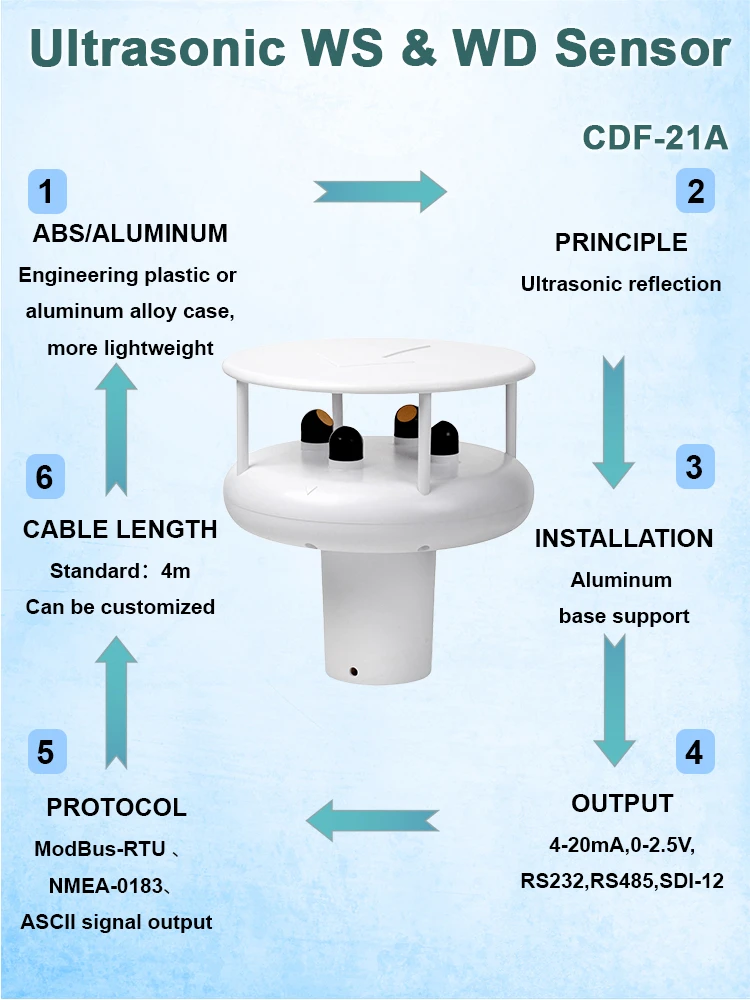 Ultrasonic WS & WD Sensor

CDF-21A

1
ABS/ALUMINUM
Engineering plastic or aluminum alloy case, more lightweight

2
PRINCIPLE
Ultrasonic reflection

3
INSTALLATION
Aluminum base support

4
OUTPUT
4-20mA,0-2.5V, RS232,RS485,SDI-12

5
PROTOCOL
ModBus-RTU 、 NMEA-0183、 ASCII signal output

6
CABLE LENGTH
Standard：4m
Can be customized