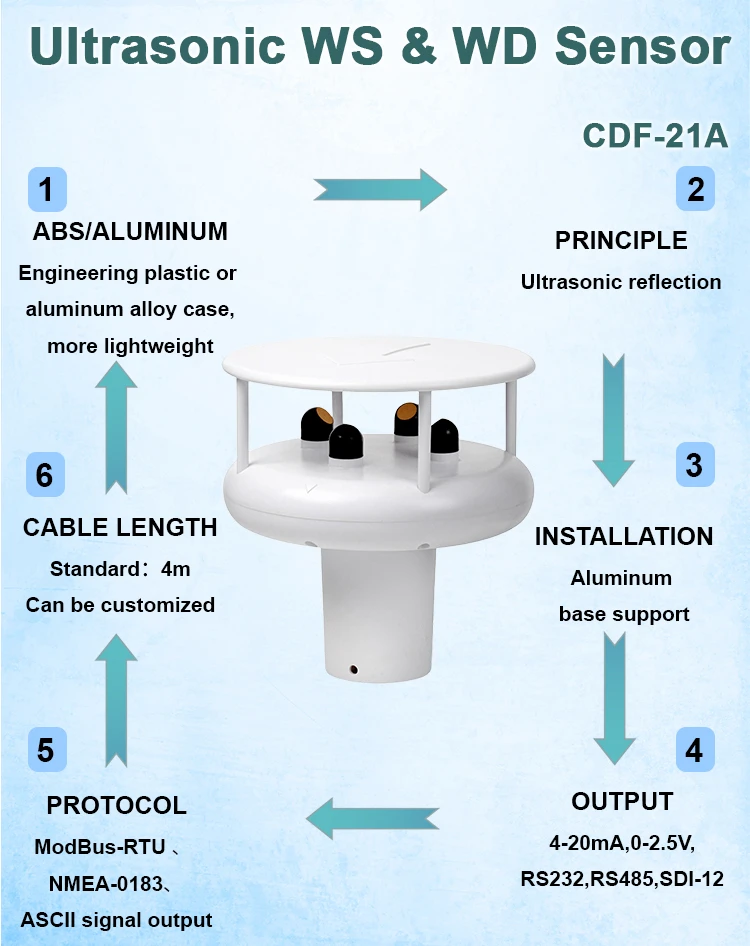 Ultrasonic WS & WD Sensor

CDF-21A

1

ABS/ALUMINUM

Engineering plastic or aluminum alloy case, more lightweight

2

PRINCIPLE

Ultrasonic reflection

3

INSTALLATION

Aluminum base support

4

OUTPUT

4-20mA,0-2.5V, RS232,RS485,SDI-12

5

PROTOCOL

ModBus-RTU 、 NMEA-0183、 ASCII signal output

6

CABLE LENGTH

Standard：4m

Can be customized