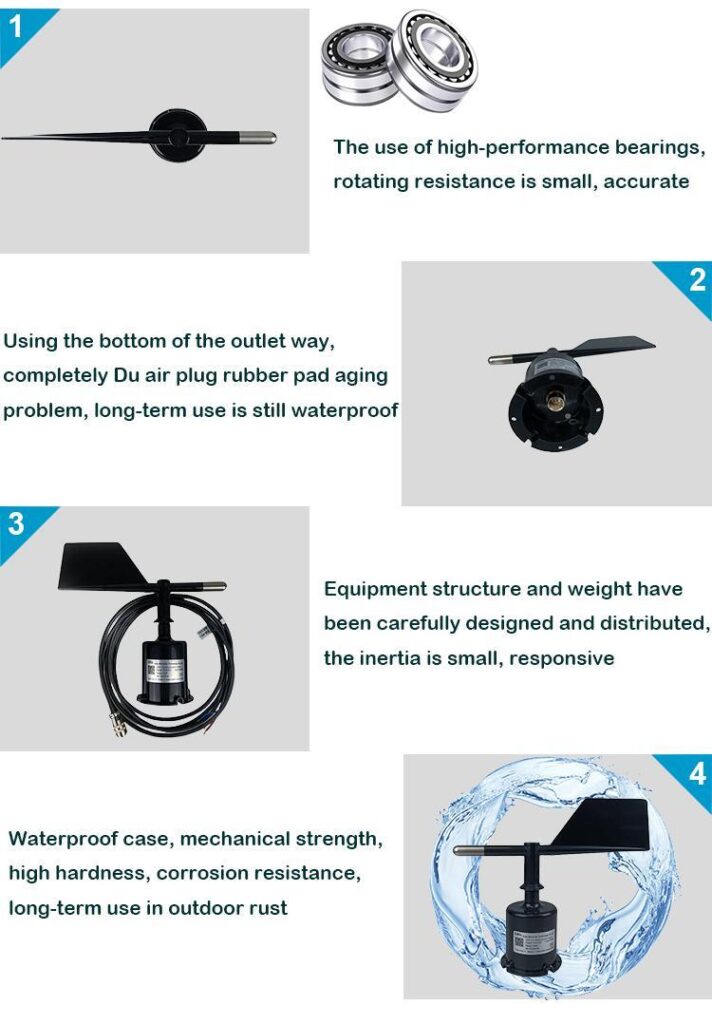 1

The use of high-performance bearings, rotating resistance is small, accurate

2

Using the bottom of the outlet way, completely Du air plug rubber pad aging problem, long-term use is still waterproof

3

Equipment structure and weight have been carefully designed and distributed, the inertia is small, responsive

4

Waterproof case, mechanical strength, high hardness, corrosion resistance, long-term use in outdoor rust